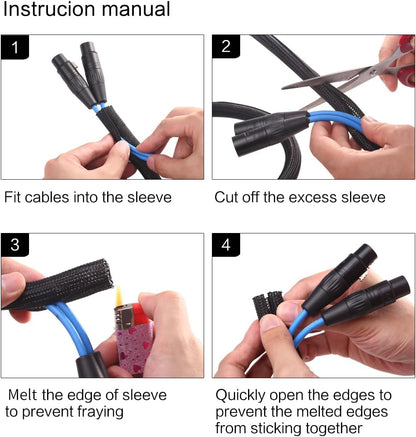 Instrucion manual

1

Fit cables into the sleeve

2

Cut off the excess sleeve

3

Melt the edge of sleeve to prevent fraying

4

Quickly open the edges to prevent the melted edges from sticking together