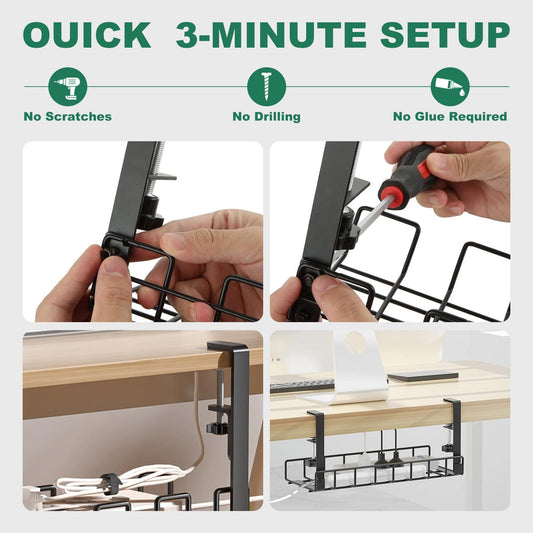 OUICK 3-MINUTE SETUP

No Scratches

No Drilling

No Glue Required