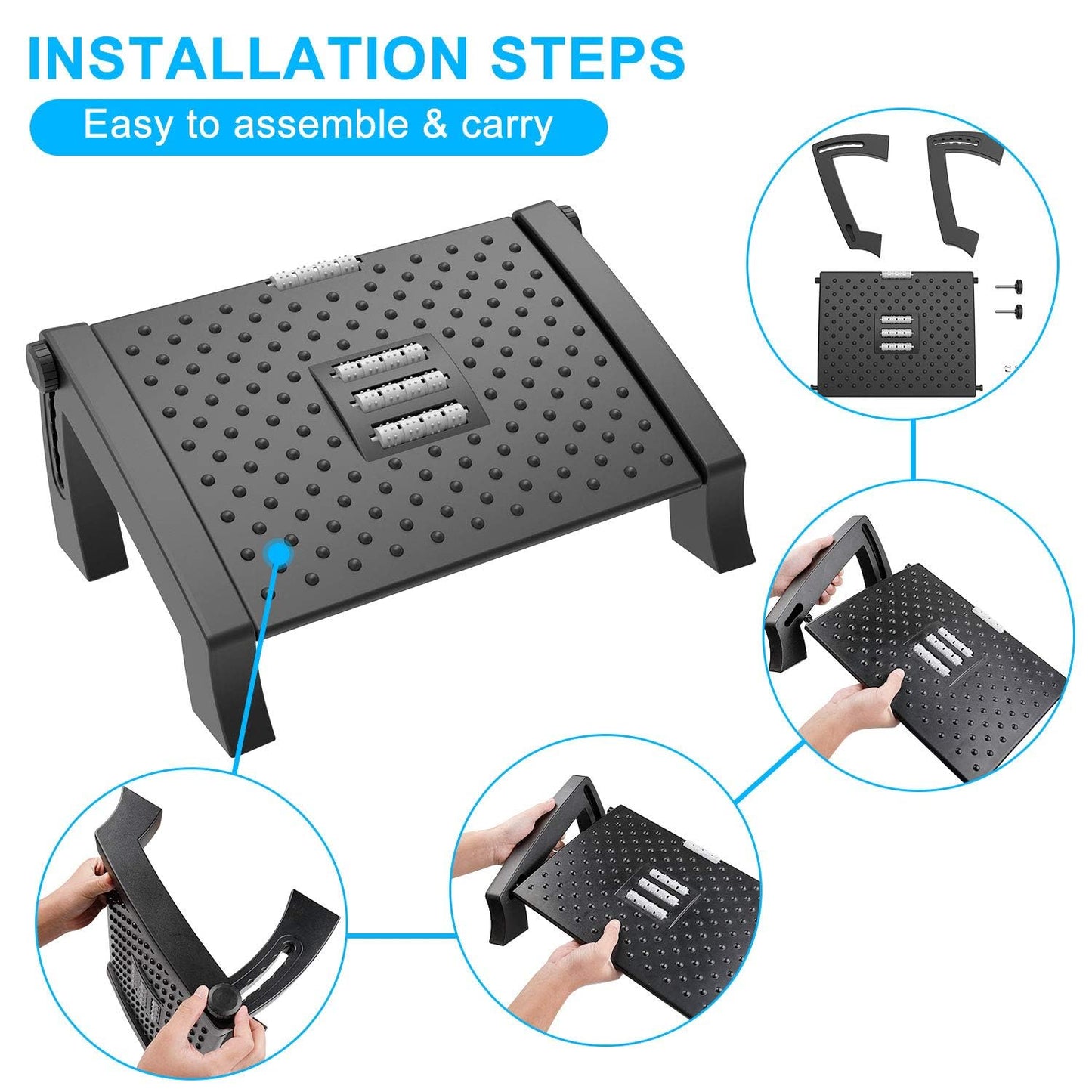 INSTALLATION STEPS

Easy to assemble & carry