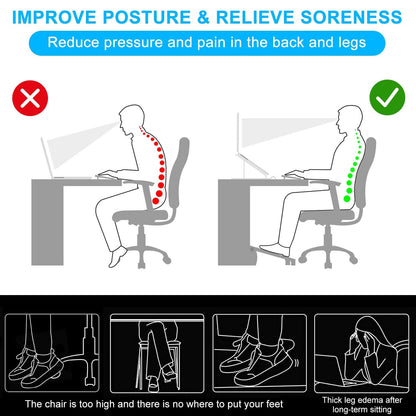 IMPROVE POSTURE & RELIEVE SORENESS

Reduce pressure and pain in the back and legs

The chair is too high and there is no where to put your feet

Thick leg edema after long-term sitting