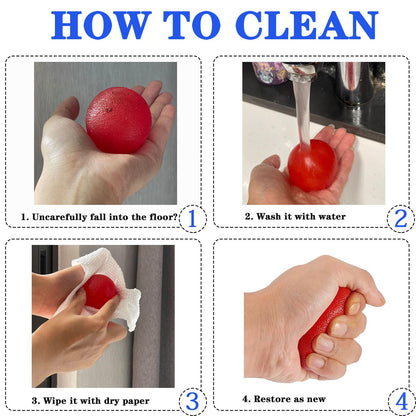 HOW TO CLEAN

1. Uncarefully fall into the floor? 1

2. Wash it with water 2

3. Wipe it with dry paper 3

4. Restore as new 4