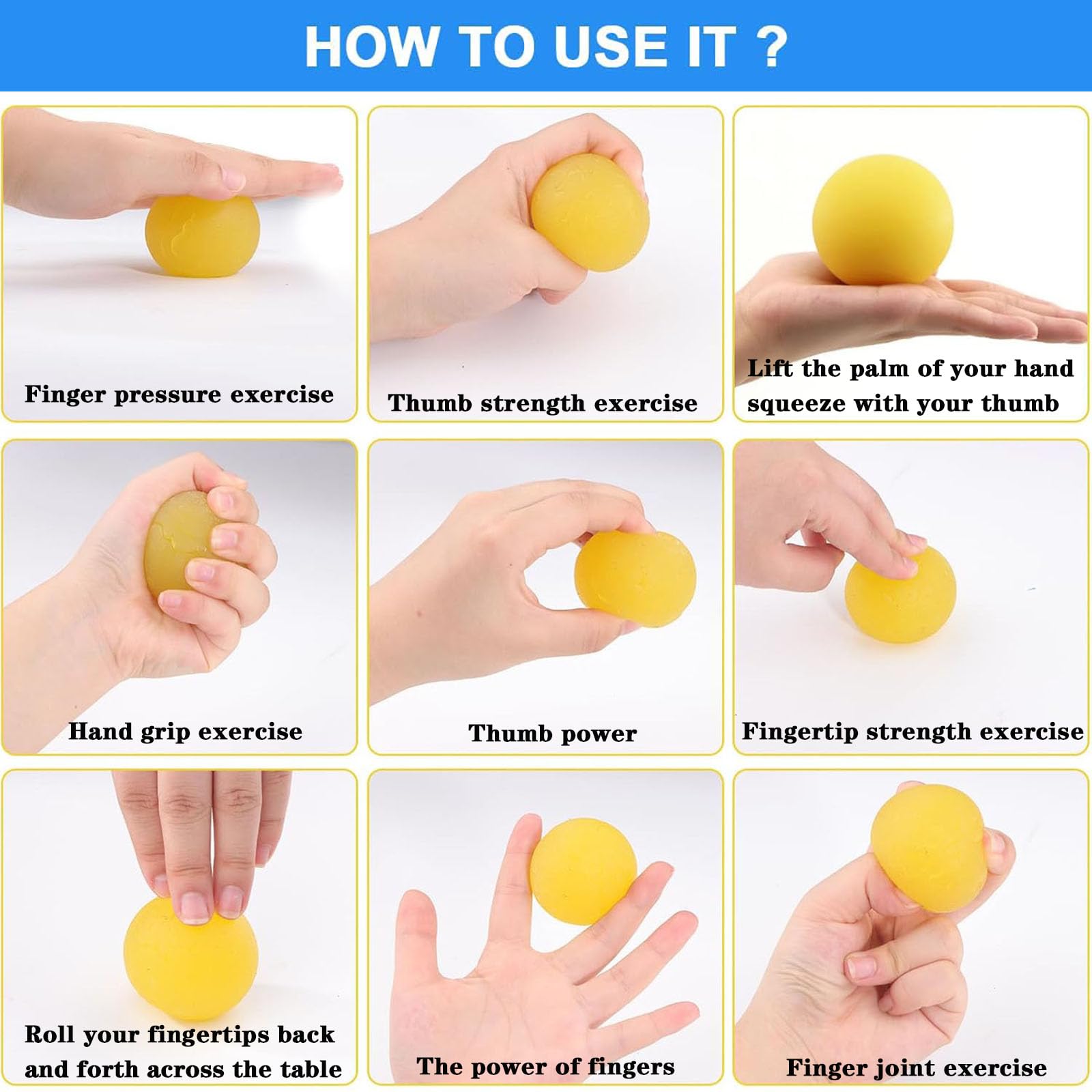 HOW TO USE IT ?

Finger pressure exercise

Thumb strength exercise

Lift the palm of your hand squeeze with your thumb

Hand grip exercise

Thumb power

Fingertip strength exercise

Roll your fingertips back and forth across the table

The power of fingers

Finger joint exercise