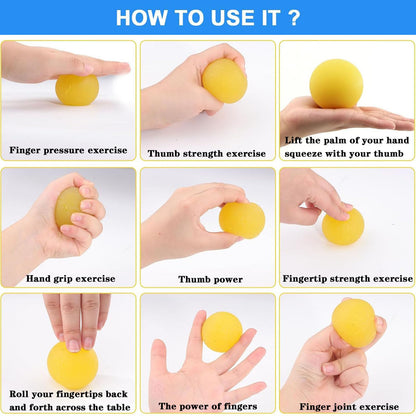 HOW TO USE IT ?

Finger pressure exercise

Thumb strength exercise

Lift the palm of your hand squeeze with your thumb

Hand grip exercise

Thumb power

Fingertip strength exercise

Roll your fingertips back and forth across the table

The power of fingers

Finger joint exercise